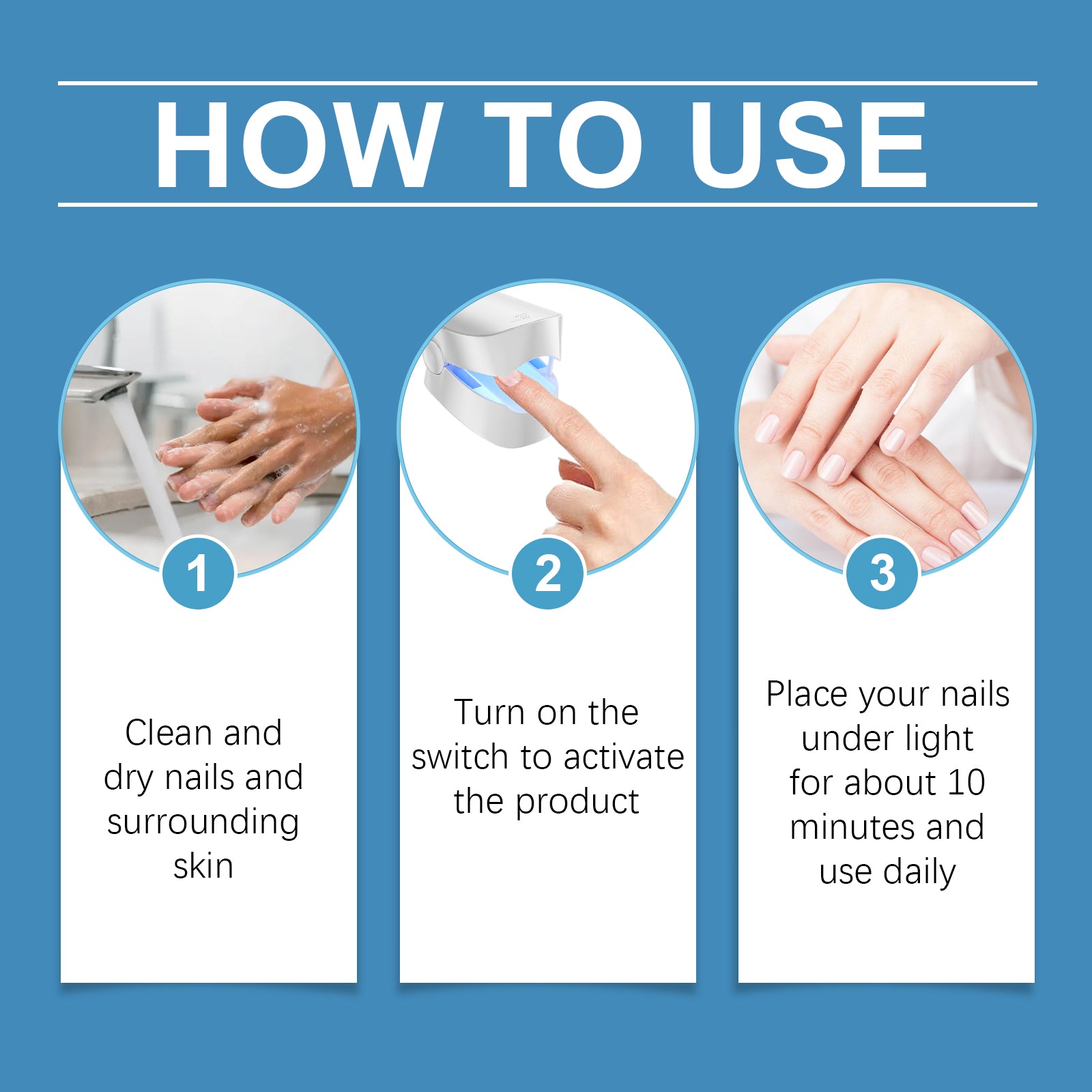 HOW TO USE

1

Clean and dry nails and surrounding skin

2

Turn on the switch to activate the product

3

Place your nails under light for about 10 minutes and use daily